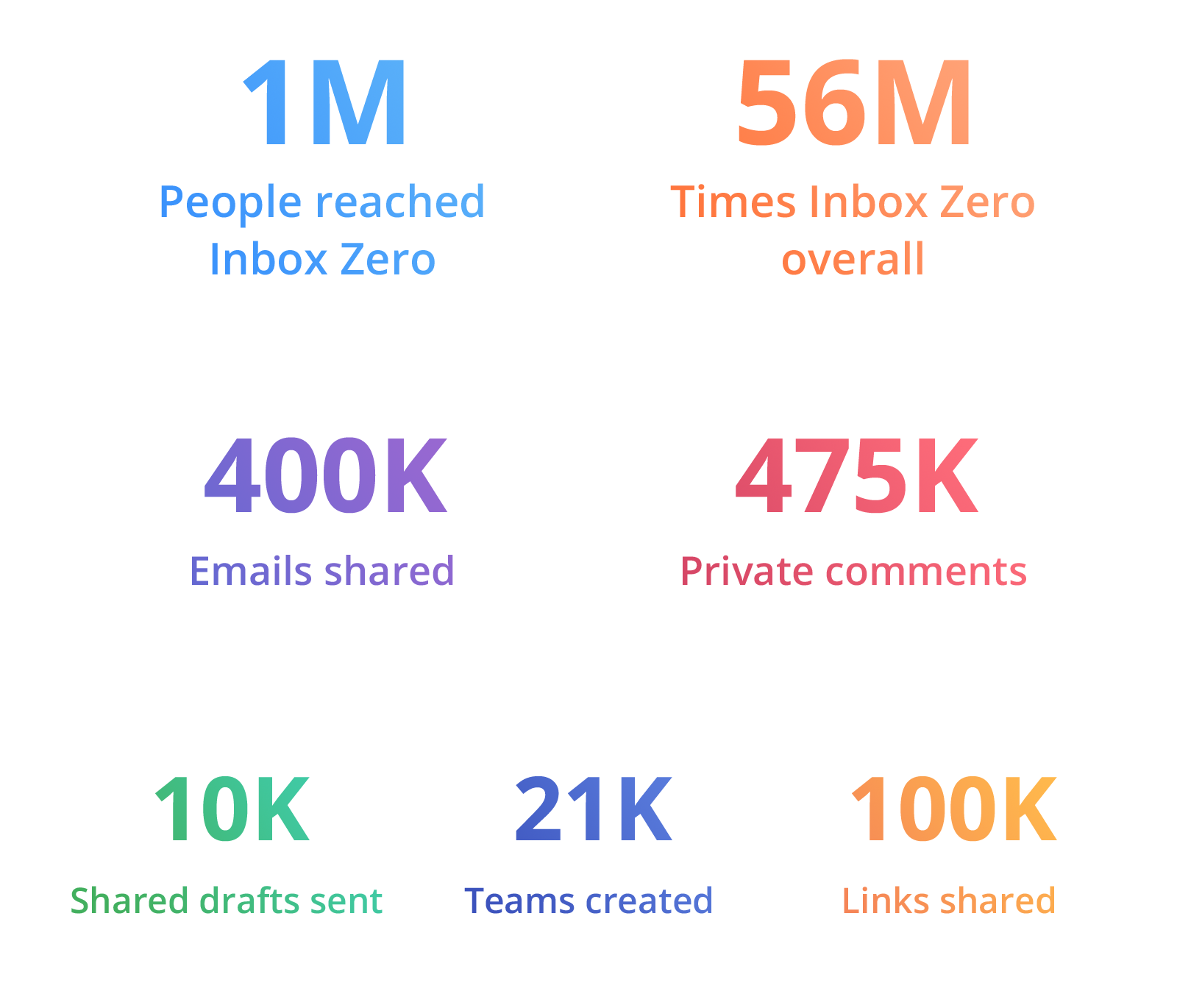 1M
People reached Inbox Zero

56M
Times Inbox Zero overall

400K
Emails shared

475K
Private comments

10K
Shared drafts sent

21K
Teams created

100K
Links shared